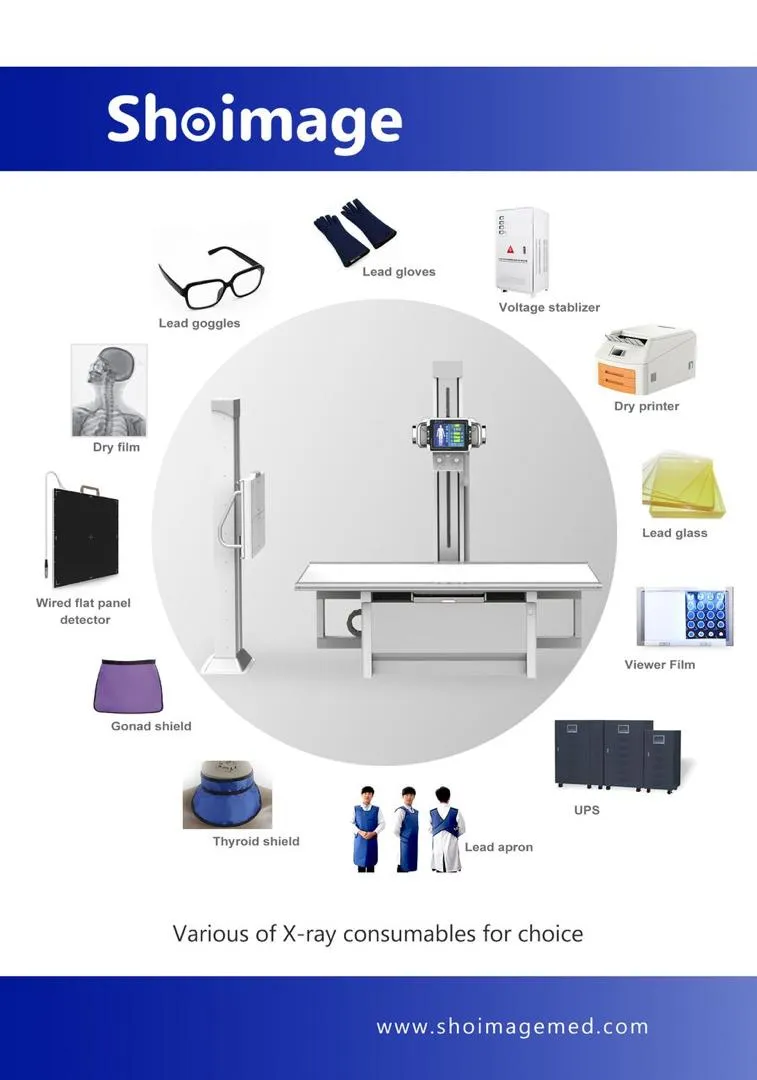 Shoimage

Lead gloves

Voltage stablizer

Lead goggles

Dry printer

Dry film

Lead glass

Wired flat panel detector

Viewer Film

Gonad shield

UPS

Thyroid shield

Lead apron

Various of X-ray consumables for choice

www.shoimagemed.com